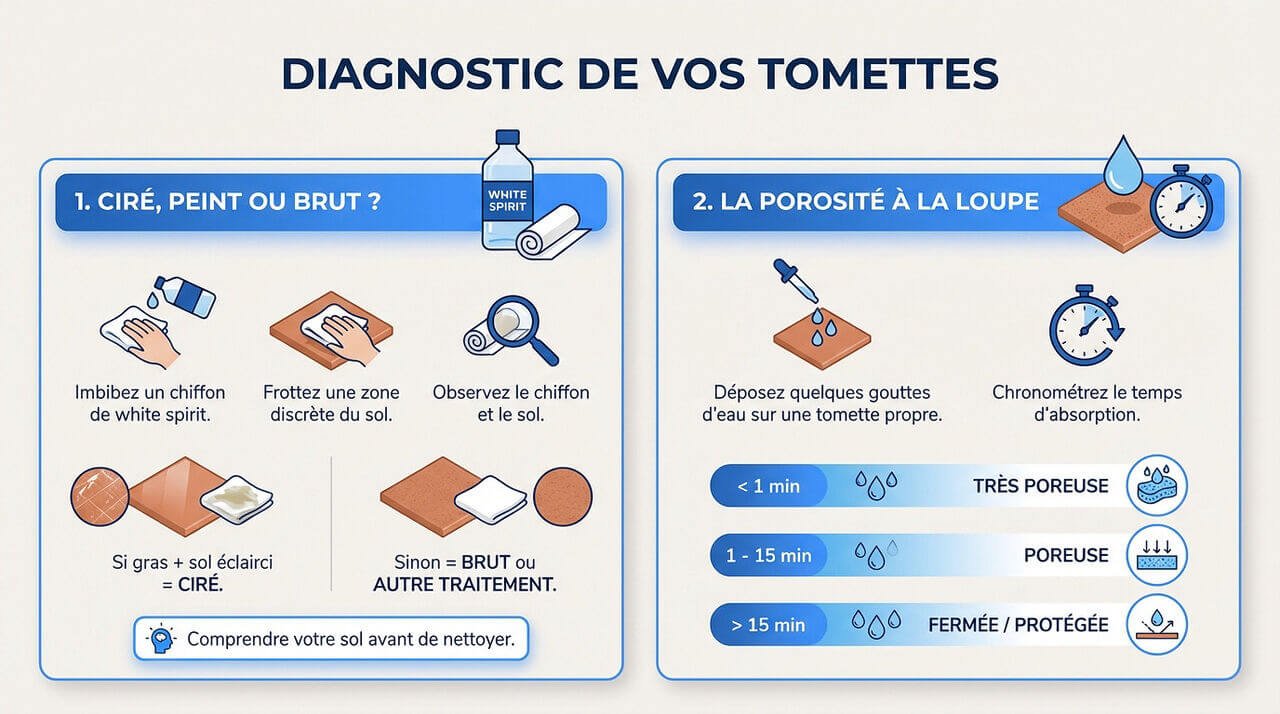 DIAGNOSTIC DE VOS TOMETTES

1. CIRÉ, PEINT OU BRUT ?

WHITE SPIRIT

Imbibez un chiffon de white spirit.

Frottez une zone discrète du sol.

Observez le chiffon et le sol.

Si gras + sol éclairci = CIRÉ.

Sinon = BRUT ou AUTRE TRAITEMENT.

Comprendre votre sol avant de nettoyer.

2. LA POROSITÉ À LA LOUPE

Déposez quelques gouttes d'eau sur une tomette propre.

Chronométrez le temps d'absorption.

< 1 min TRÈS POREUSE

1 - 15 min POREUSE

> 15 min FERMÉE / PROTÉGÉE